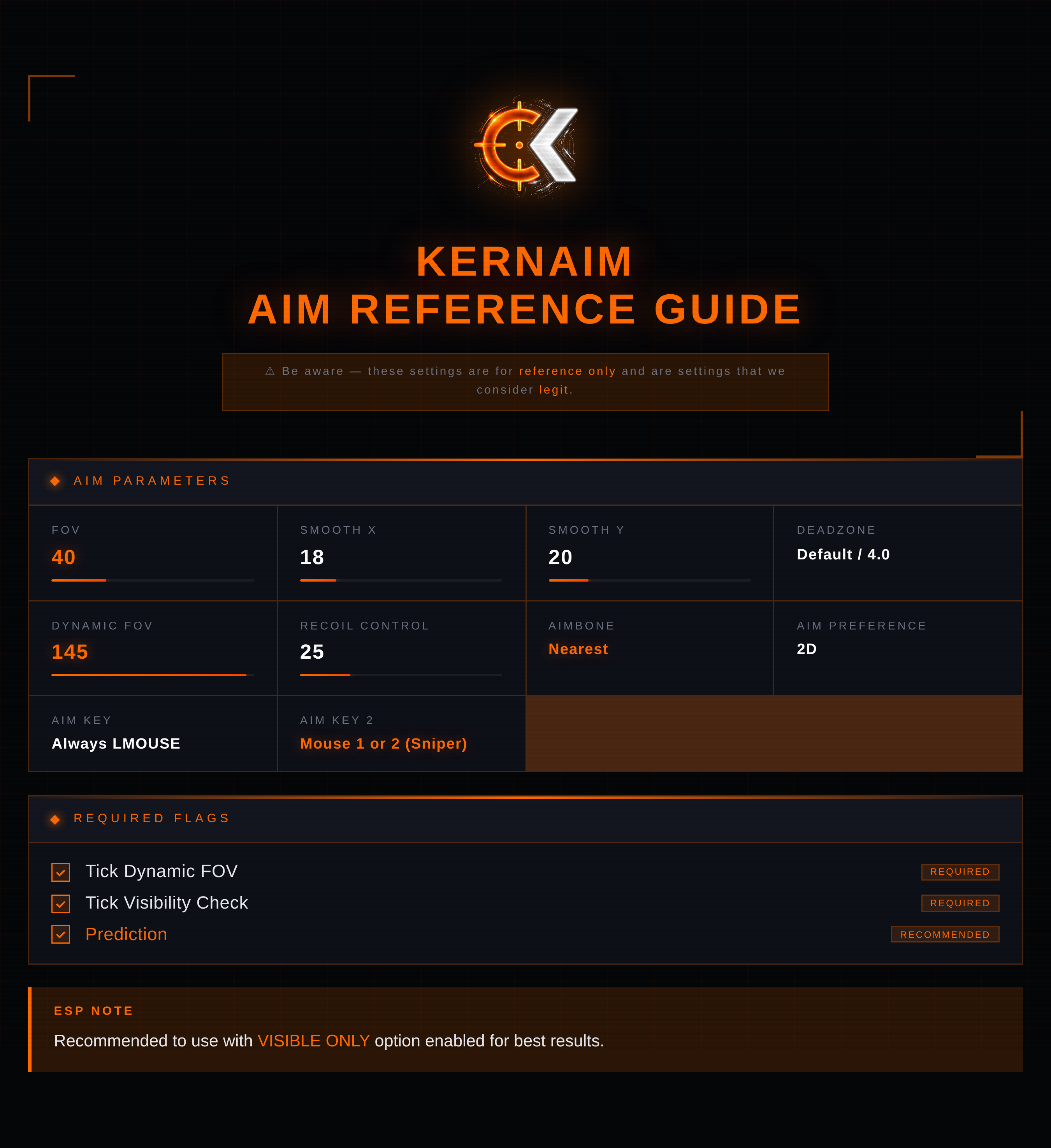 KERNAIM
AIM REFERENCE GUIDE

⚠ Be aware — these settings are for reference only and are settings that we consider legit.

AIM PARAMETERS

FOV
40

SMOOTH X
18

SMOOTH Y
20

DEADZONE
Default / 4.0

DYNAMIC FOV
145

RECOIL CONTROL
25

AIMBONE
Nearest

AIM PREFERENCE
2D

AIM KEY
Always LMOUSE

AIM KEY 2
Mouse 1 or 2 (Sniper)

REQUIRED FLAGS

Tick Dynamic FOV REQUIRED
Tick Visibility Check REQUIRED
Prediction RECOMMENDED

ESP NOTE
Recommended to use with VISIBLE ONLY option enabled for best results.